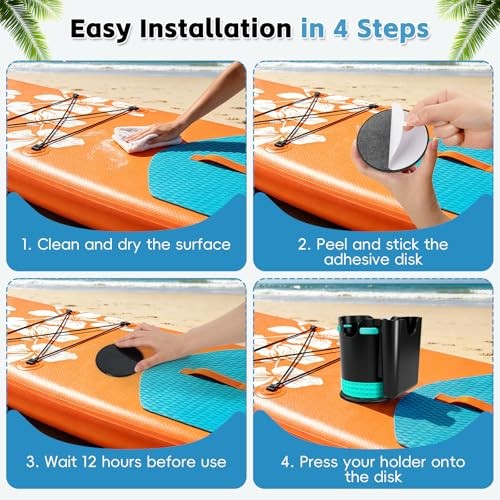 Easy Installation in 4 Steps

1. Clean and dry the surface

2. Peel and stick the adhesive disk

3. Wait 12 hours before use

4. Press your holder onto the disk