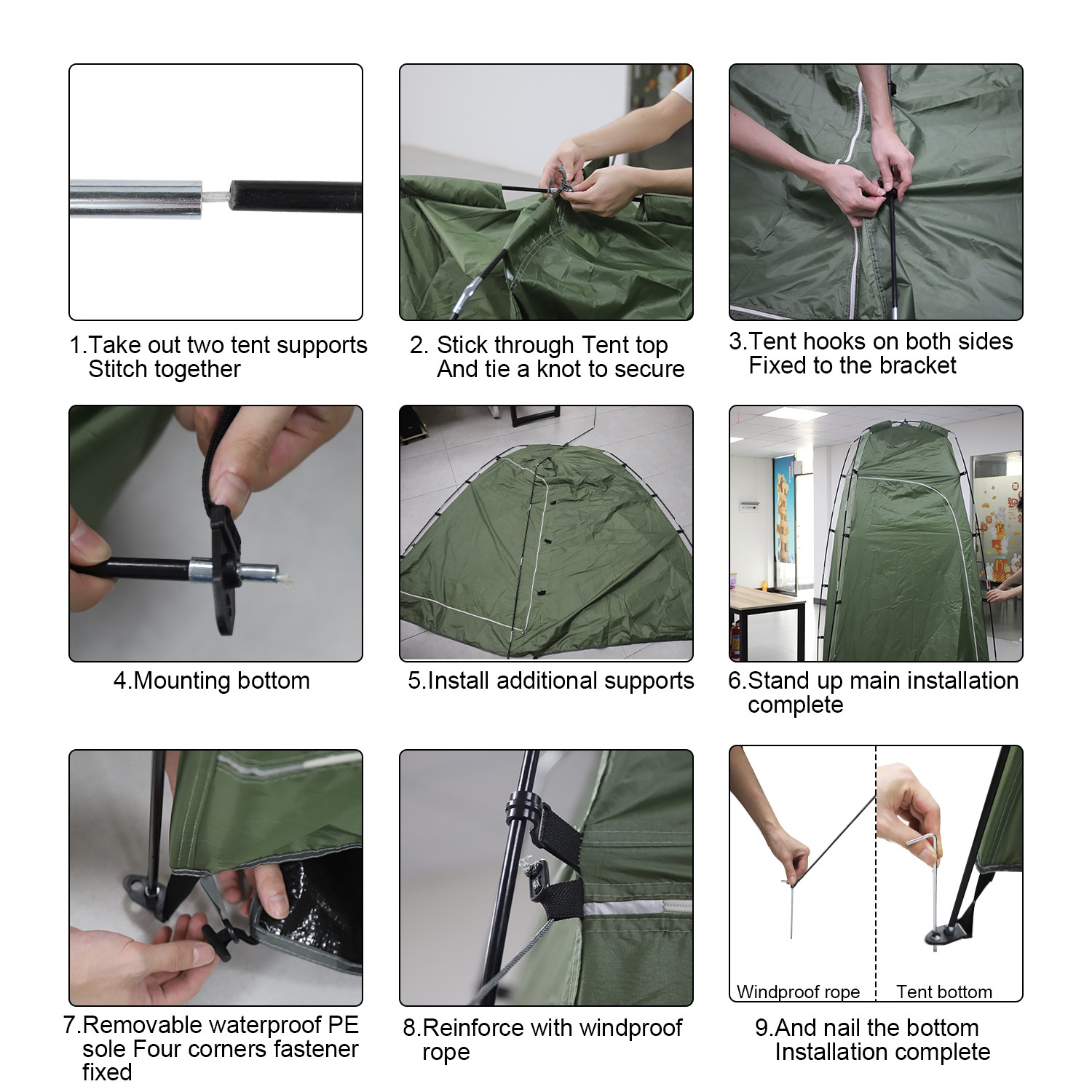 1.Take out two tent supports Stitch together

2. Stick through Tent top And tie a knot to secure

3.Tent hooks on both sides Fixed to the bracket

4.Mounting bottom

5.Install additional supports

6.Stand up main installation complete

7.Removable waterproof PE sole Four corners fastener fixed

8.Reinforce with windproof rope

Windproof rope

Tent bottom

9.And nail the bottom Installation complete