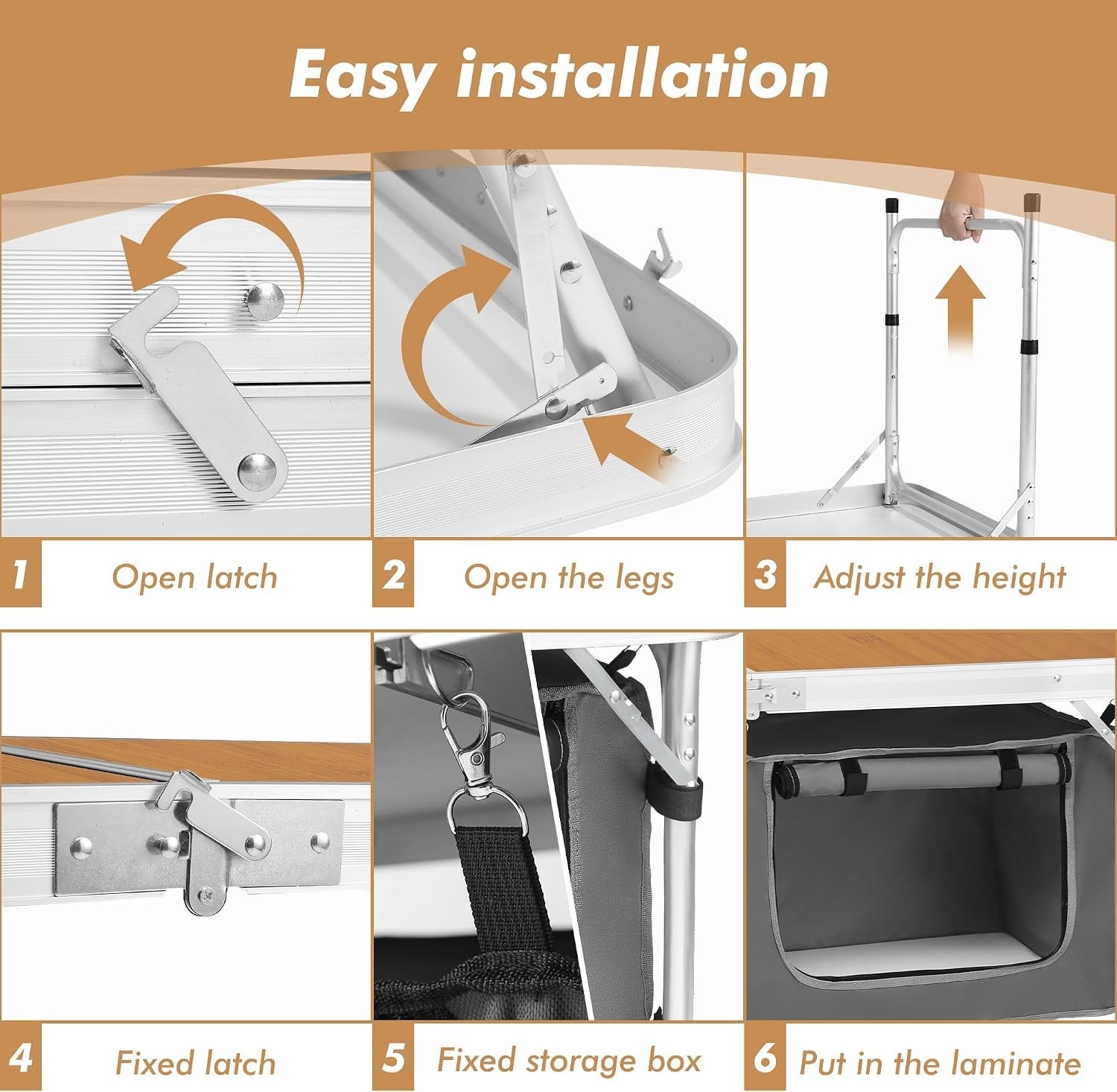 Easy installation

1 Open latch

2 Open the legs

3 Adjust the height

4 Fixed latch

5 Fixed storage box

6 Put in the laminate